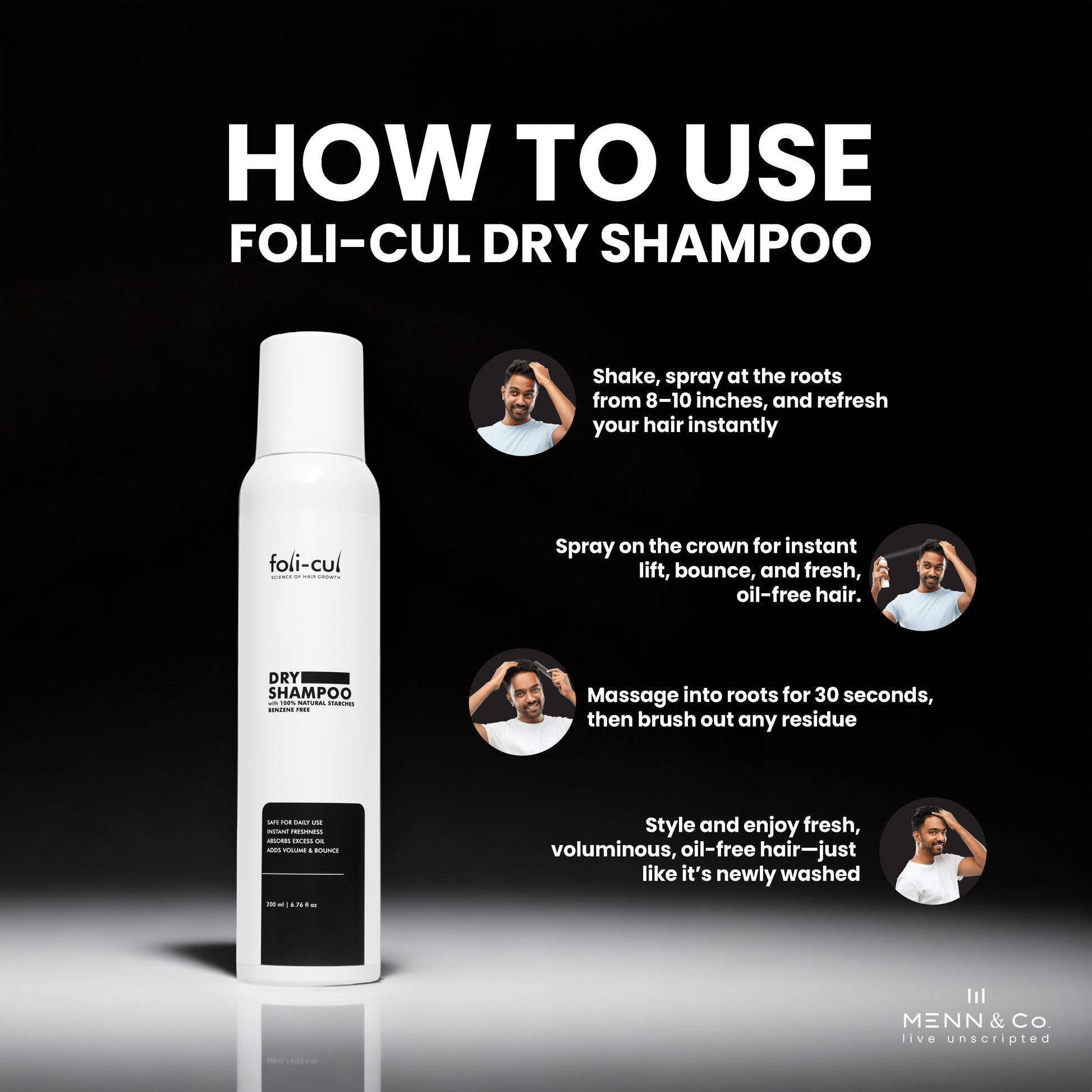 HOW TO USE
FOLI-CUL DRY SHAMPOO

foli-cul
SCIENCE OF HAIR GROWTH

DRY
SHAMPOO
with 100% NATURAL STARCHES
BENZENE FREE

SAFE FOR DAILY USE
INSTANT FRESHNESS
ABSORBS EXCESS OIL
ADDS VOLUME & BOUNCE

200 ml | 6.76 fl oz

Shake, spray at the roots from 8–10 inches, and refresh your hair instantly

Spray on the crown for instant lift, bounce, and fresh, oil-free hair.

Massage into roots for 30 seconds, then brush out any residue

Style and enjoy fresh, voluminous, oil-free hair—just like it's newly washed

MENN & Co.
live unscripted